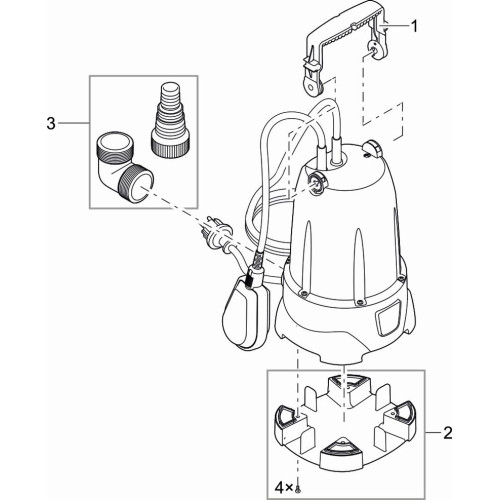 1

3

2

4×